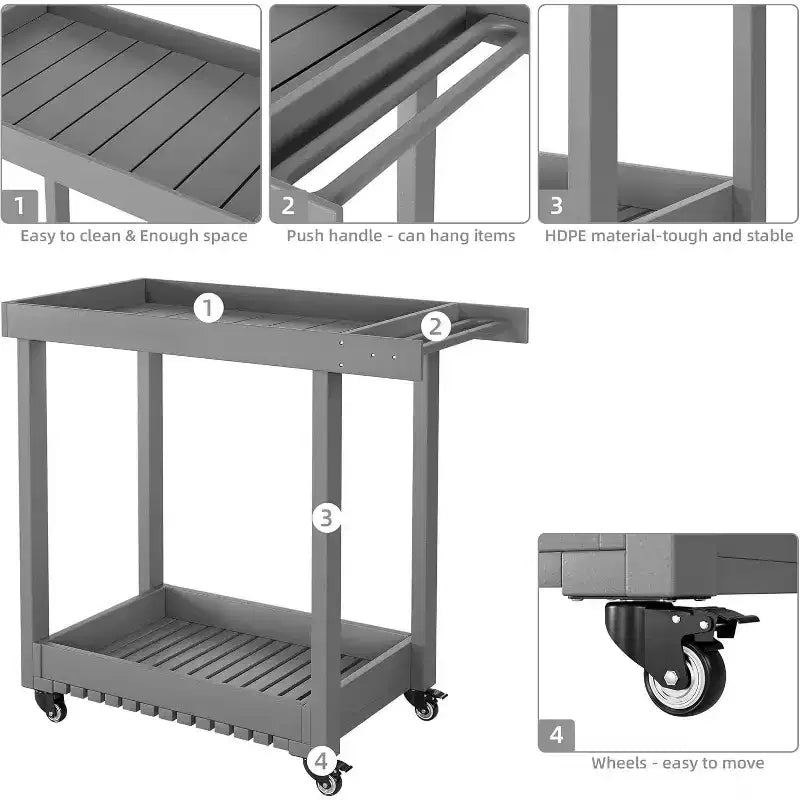 1
Easy to clean & Enough space

2
Push handle - can hang items

3
HDPE material-tough and stable

1
2
3
4

4
Wheels - easy to move